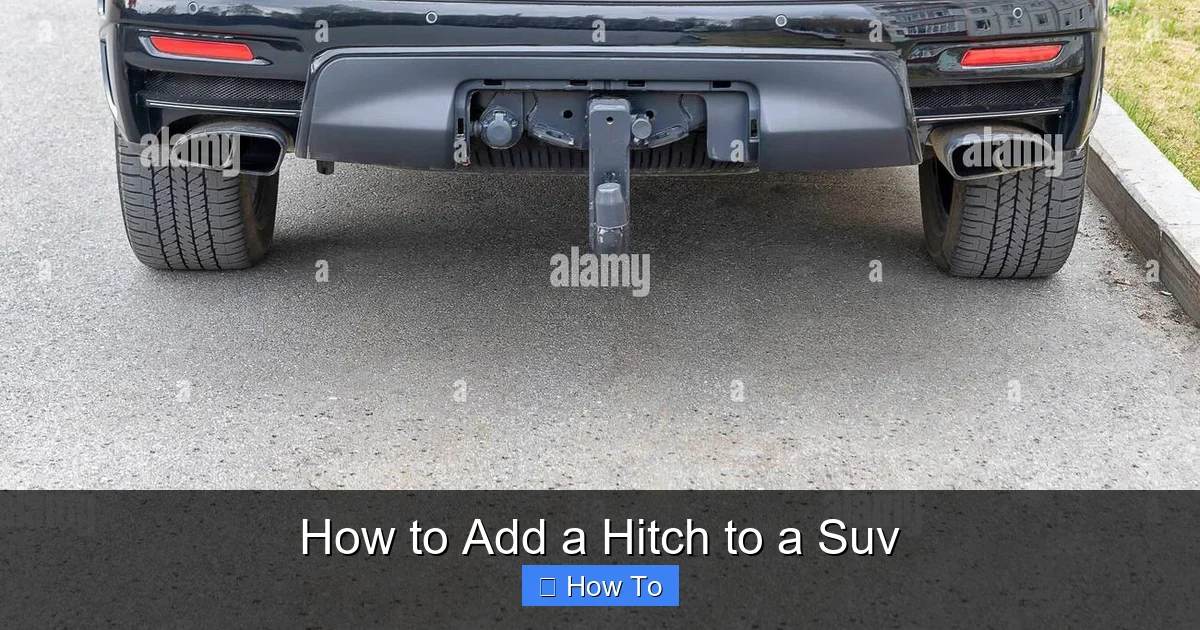 alamy

alamy

alamy

How to Add a Hitch to a Suv

How To